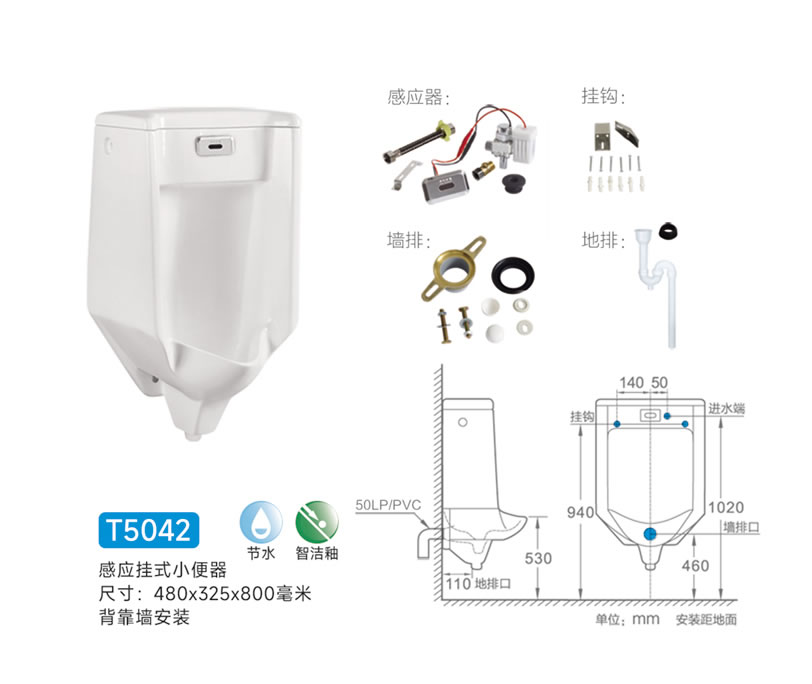 感应器:

挂钩:

墙排:

地排:

T5042

节水

智洁釉

感应挂式小便器
尺寸：480x325x800毫米
背靠墙安装

50LP/PVC

530

110 地排口

140 50

挂钩

进水端

940

1020

墙排口

460

单位：mm 安装距地面